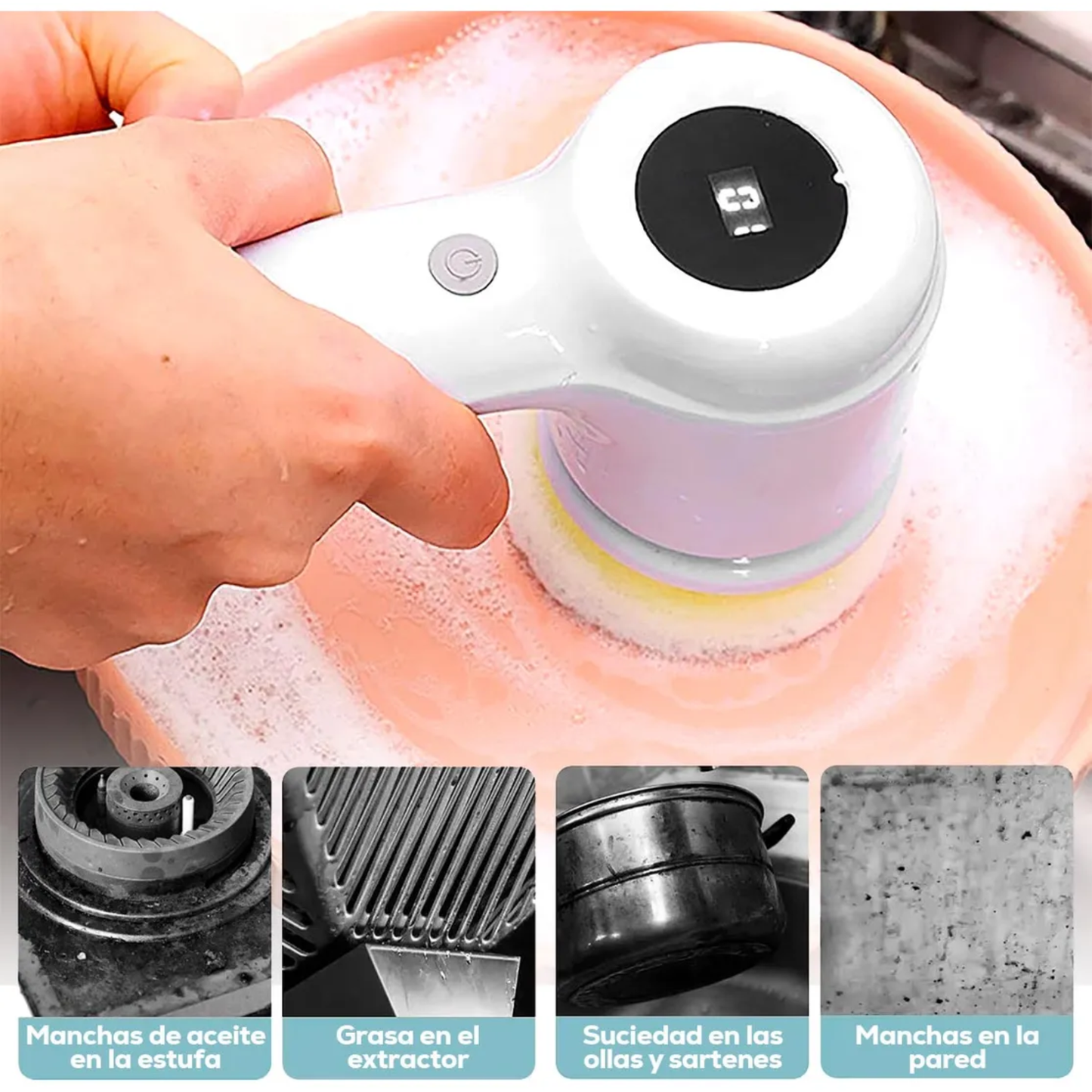 Manchas de aceite en la estufa

Grasa en el extractor

Suciedad en las ollas y sartenes

Manchas en la pared